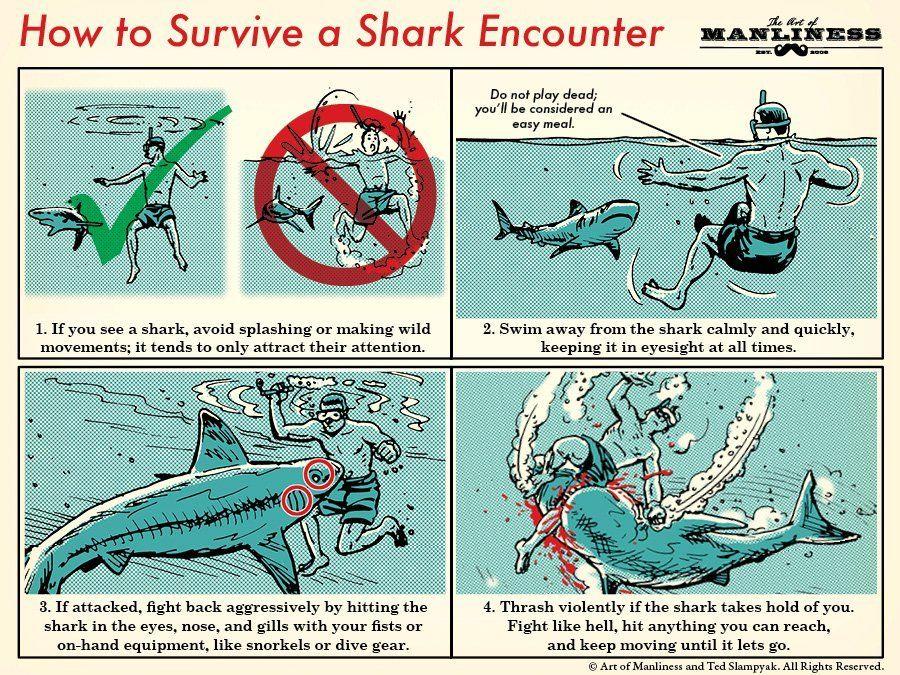 How to Survive a Shark Encounter

The Art of MANLINESS EST. 2008

1. If you see a shark, avoid splashing or making wild movements; it tends to only attract their attention.

Do not play dead; you'll be considered an easy meal.

2. Swim away from the shark calmly and quickly, keeping it in eyesight at all times.

3. If attacked, fight back aggressively by hitting the shark in the eyes, nose, and gills with your fists or on-hand equipment, like snorkels or dive gear.

4. Thrash violently if the shark takes hold of you. Fight like hell, hit anything you can reach, and keep moving until it lets go.

© Art of Manliness and Ted Slampyak. All Rights Reserved.